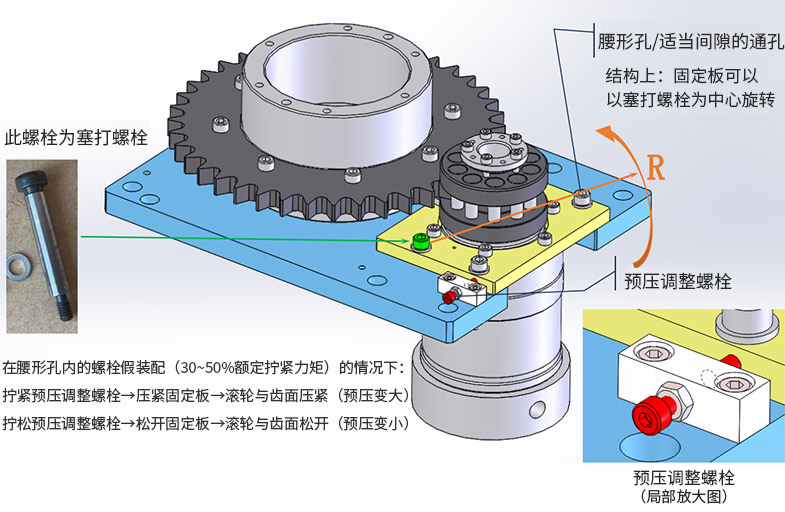 腰形孔/适当间隙的通孔

结构上：固定板可以以塞打螺栓为中心旋转

此螺栓为塞打螺栓

R

预压调整螺栓

在腰形孔内的螺栓假装配（30~50%额定拧紧力矩）的情况下：
拧紧预压调整螺栓→压紧固定板→滚轮与齿面压紧（预压变大）
拧松预压调整螺栓→松开固定板→滚轮与齿面松开（预压变小）

预压调整螺栓
（局部放大图）